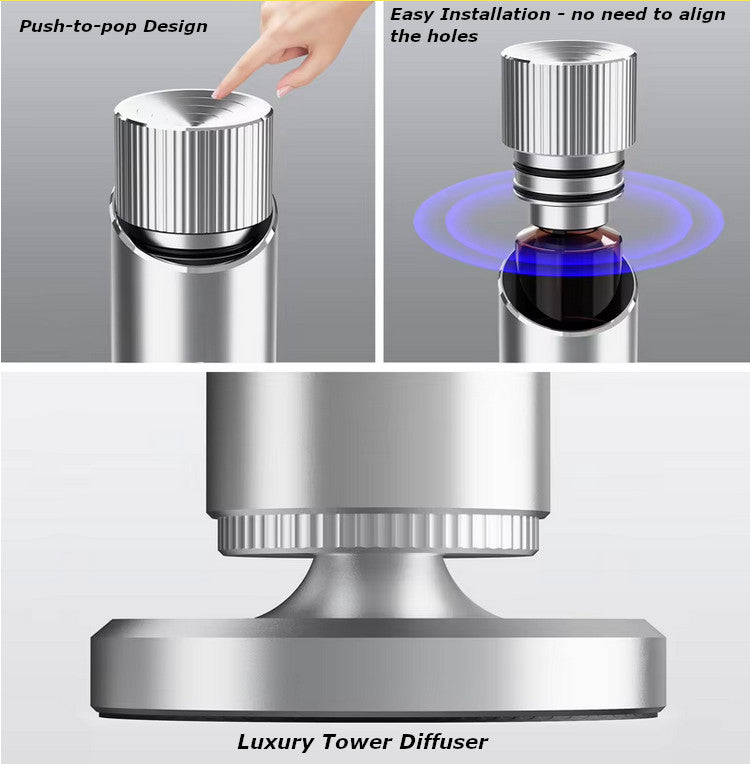 Push-to-pop Design

Easy Installation - no need to align the holes

Luxury Tower Diffuser