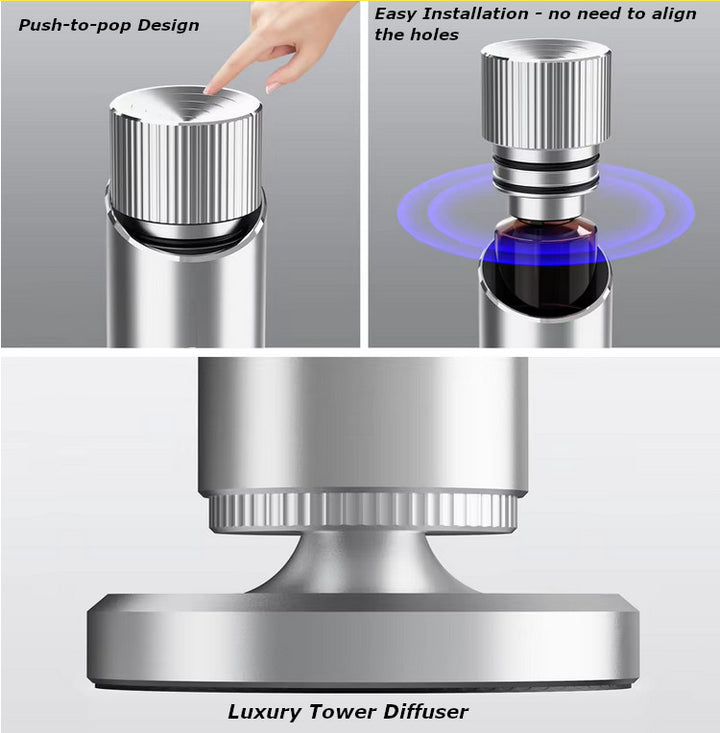 Push-to-pop Design

Easy Installation - no need to align the holes

Luxury Tower Diffuser